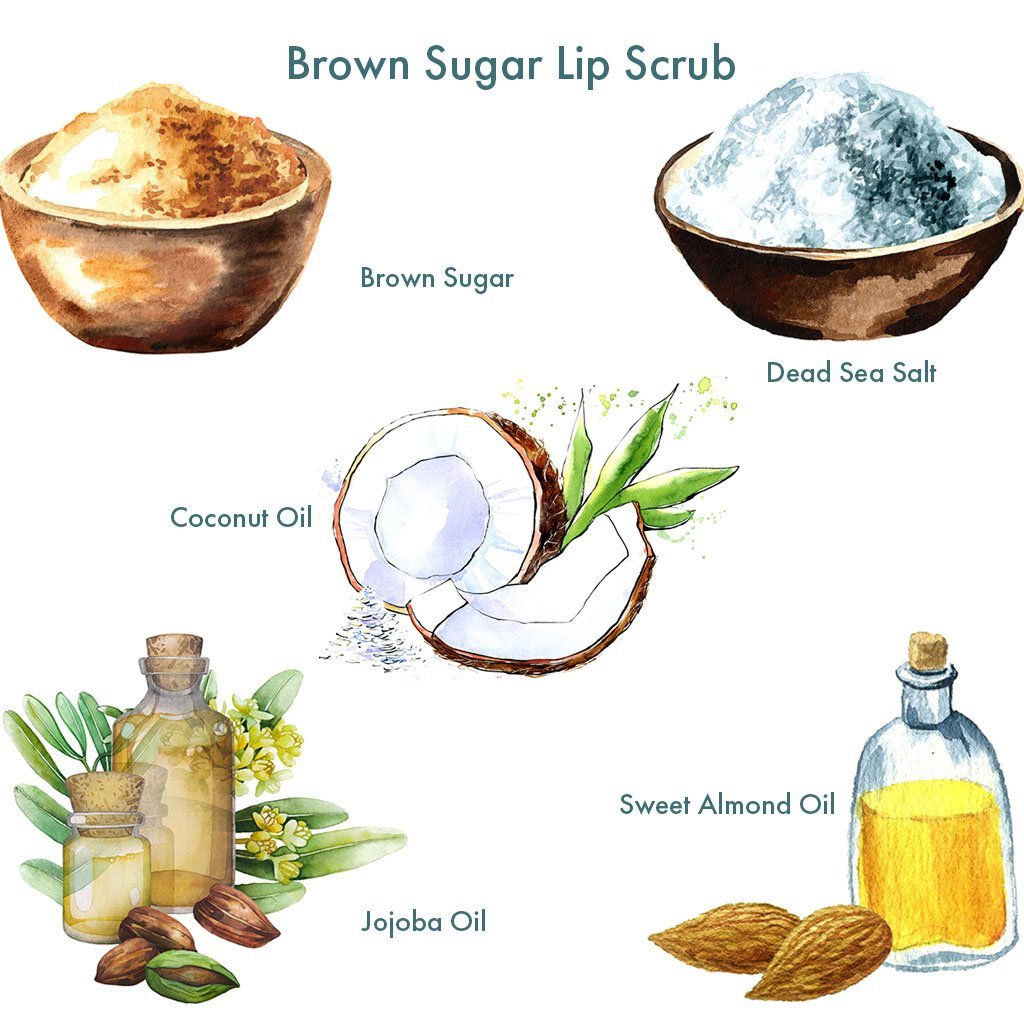 Brown Sugar Lip Scrub

Brown Sugar

Dead Sea Salt

Coconut Oil

Sweet Almond Oil

Jojoba Oil